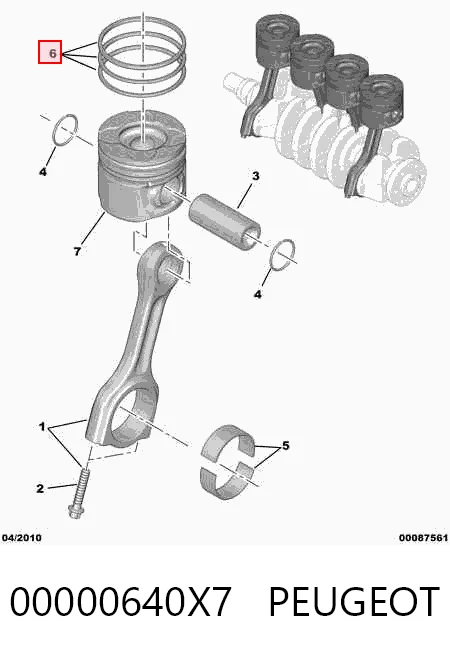 6

4

3

7

4

1

5

2

04/2010

00087561

00000640X7 PEUGEOT