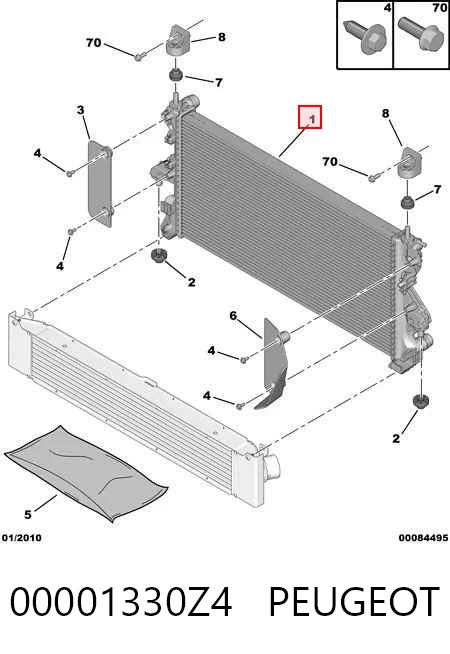 4
70
70
8
7
3
1
8
4
70
7
4
2
6
4
4
2
5
01/2010
00084495
00001330Z4 PEUGEOT