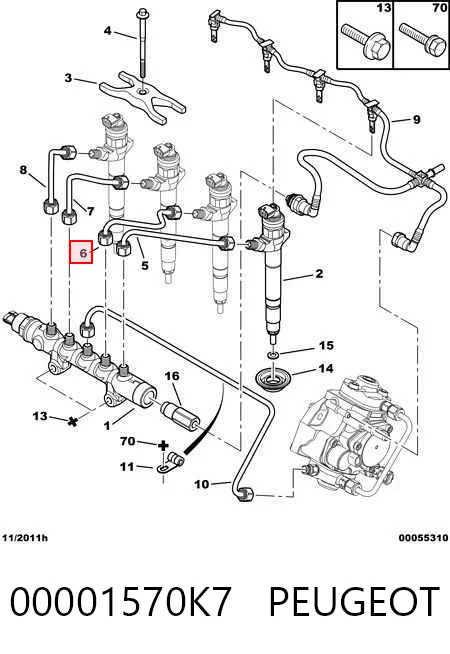 13
70
4
3
9
8
7
6
5
2
15
14
16
13
1
70
11
10
11/2011h
00055310
00001570K7 PEUGEOT