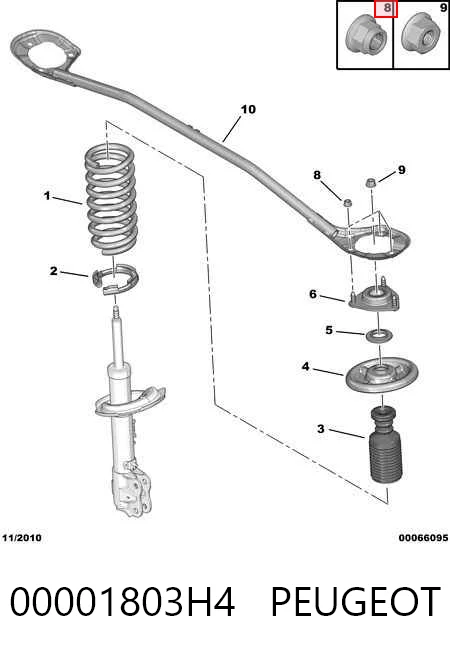 8
9
10
8
9
1
2
6
5
4
3
11/2010
00066095
00001803H4 PEUGEOT