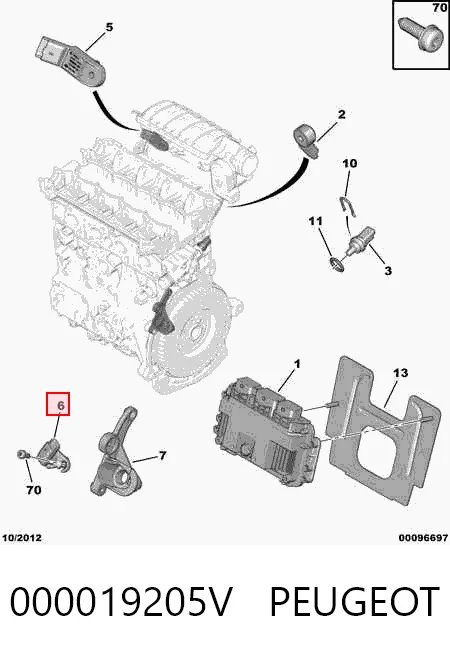 70

5

2

10

11

3

1

13

6

7

70

10/2012

00096697

000019205V PEUGEOT