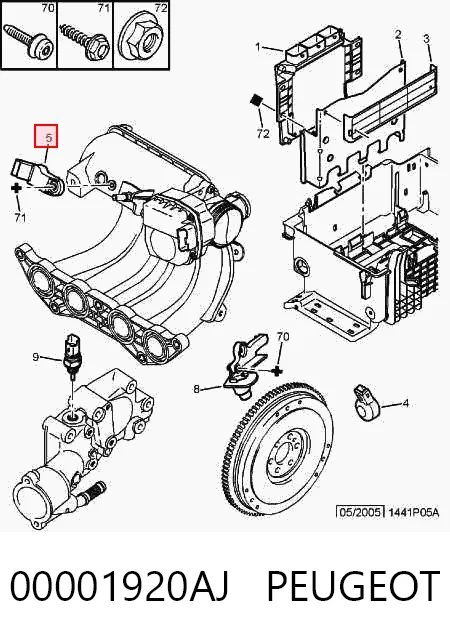 70
71
72
1
2
3
72
5
71
9
70
8
4
05/2005 1441P05A

00001920AJ PEUGEOT