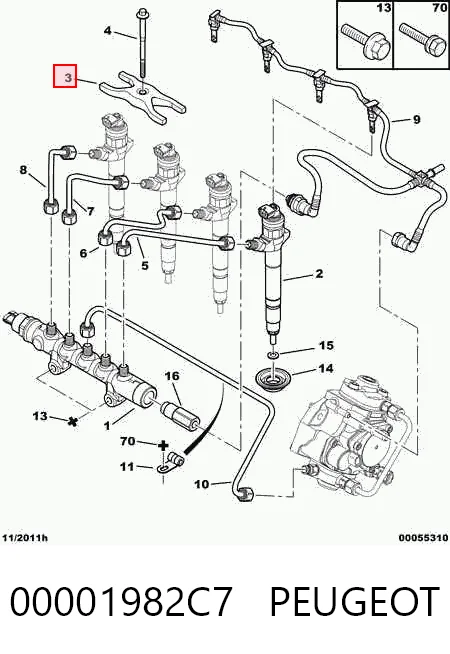 13
70
4
3
9
8
7
6
5
2
15
14
16
13
1
70
11
10
11/2011h
00055310
00001982C7 PEUGEOT