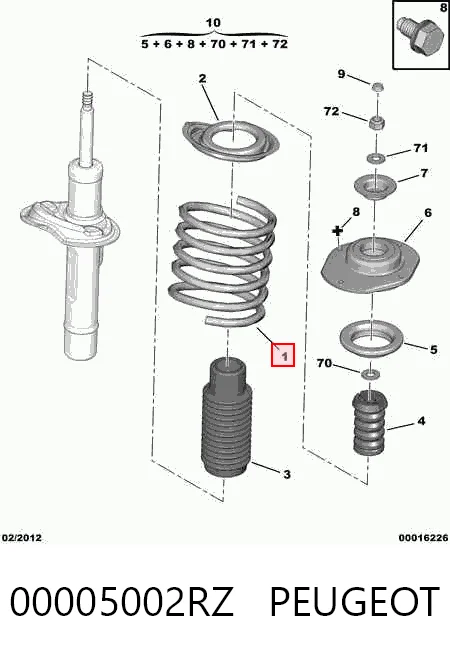 10
5 + 6 + 8 + 70 + 71 + 72

8

2

9

72

71

7

8

6

1

5

70

4

3

02/2012

00016226

00005002RZ PEUGEOT