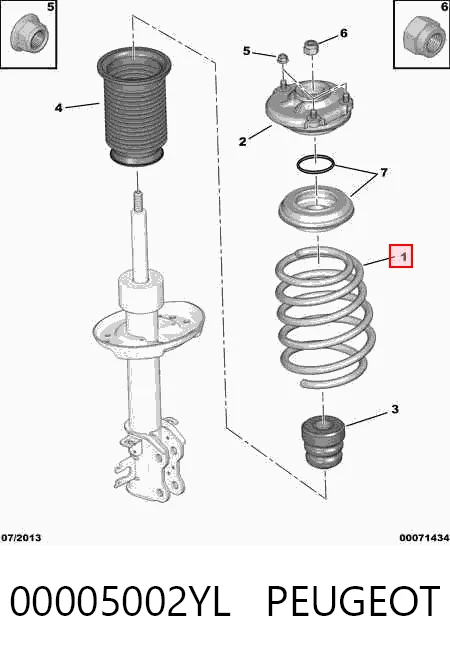 5

6

4

5

6

2

7

1

3

07/2013

00071434

00005002YL PEUGEOT