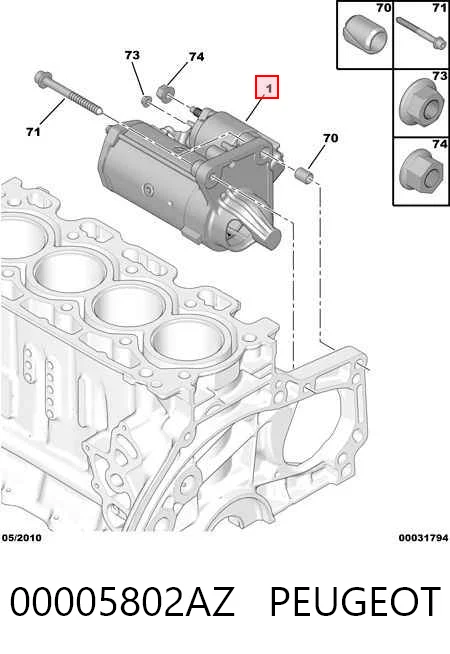 70
71
73
74
73
74
1
71
70
05/2010
00031794
00005802AZ PEUGEOT