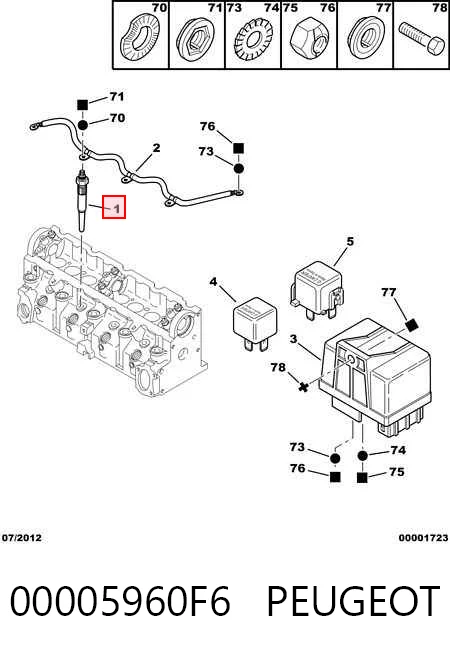 70 71 73 74 75 76 77 78

71
70
76
73
2
1
5
4
77
3
78
73
74
76
75

07/2012
00001723

00005960F6 PEUGEOT