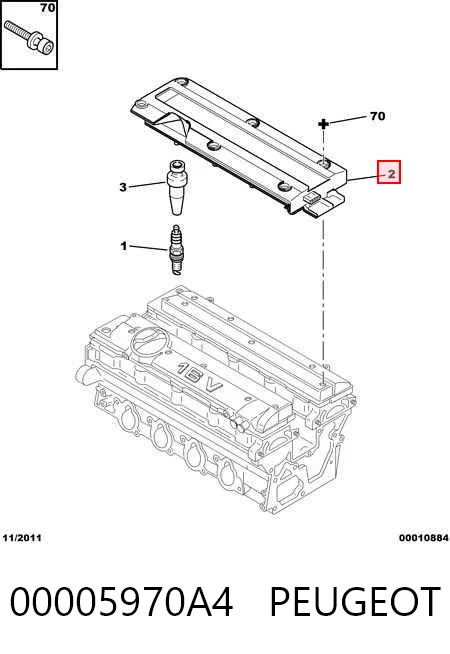 70

70

2

3

1

16 V

11/2011

00010884

00005970A4 PEUGEOT