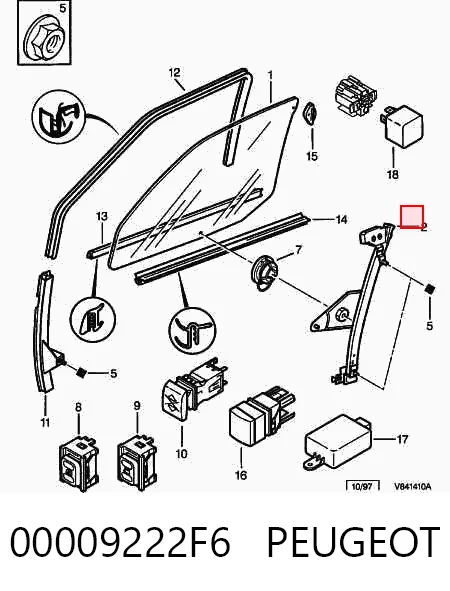 5
12
1
15
18
13
14
2
7
5
5
11
8
9
10
16
17
10/97
V841410A

00009222F6 PEUGEOT