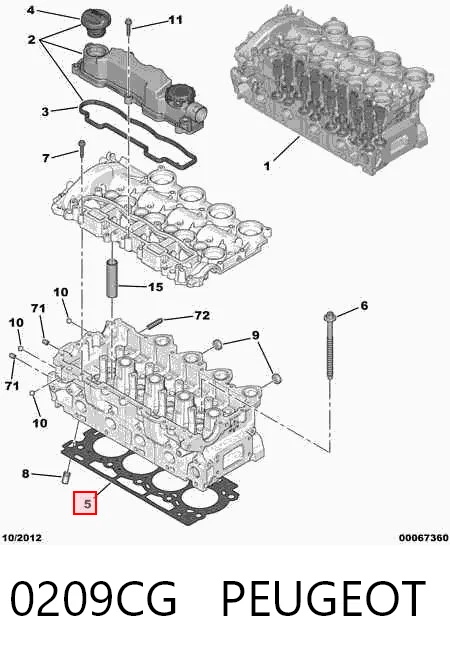 4
2
11
3
7
1
15
10
71
72
6
10
9
71
10
8
5
10/2012
00067360

0209CG PEUGEOT