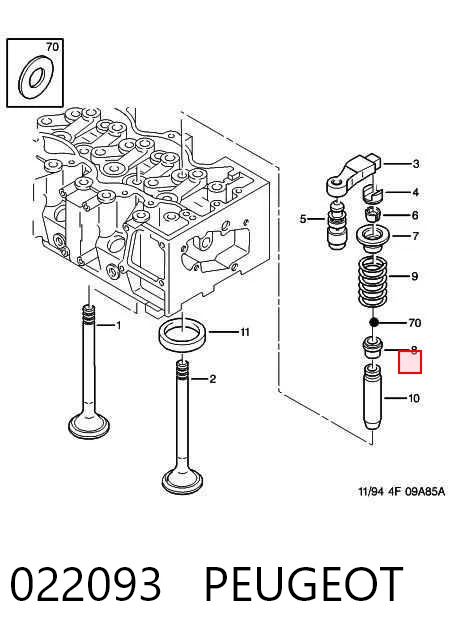 70

3
4
5
6
7
9
70
8
10
1
11
2

11/94 4F 09A85A

022093 PEUGEOT