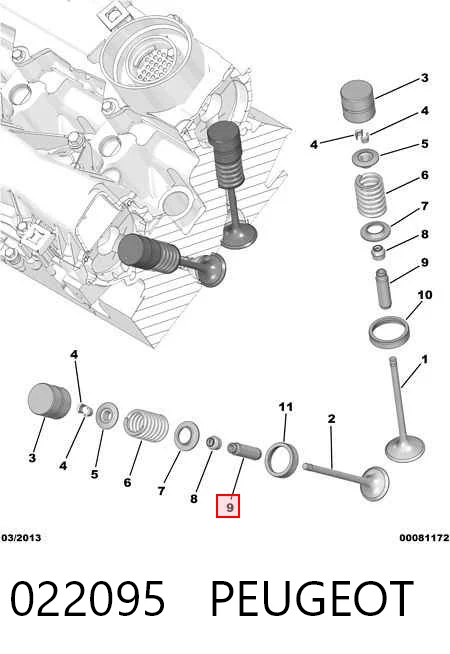 3
4
4
5
6
7
8
9
10
1
4
3
4
5
6
7
8
9
11
2

03/2013
00081172

022095 PEUGEOT