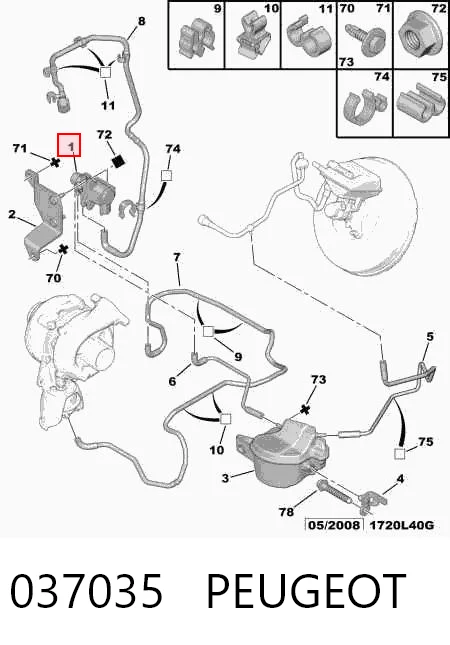 9
10
11
70
71
72
73
74
75
8
11
71
1
72
74
2
70
7
9
6
5
73
10
75
3
4
78
05/2008
1720L40G

037035 PEUGEOT