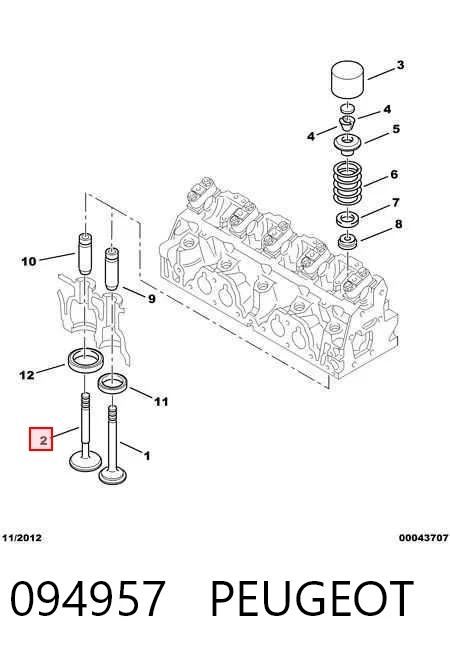 3
4
4
5
6
7
8
10
9
12
11
2
1

11/2012
00043707

094957 PEUGEOT