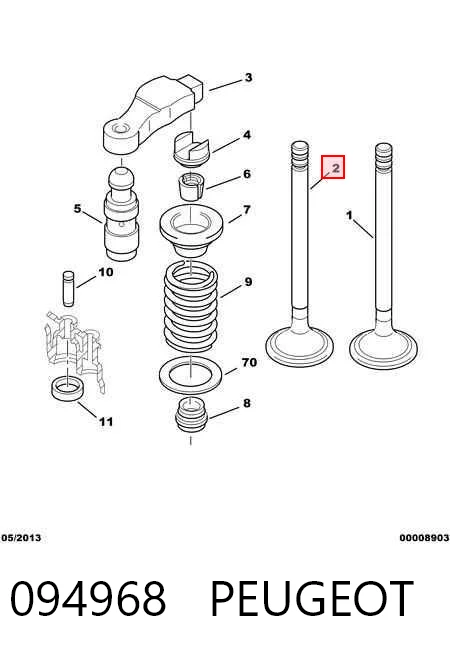 3
4
2
6
5
7
1
10
9
70
8
11

05/2013

00008903

094968 PEUGEOT