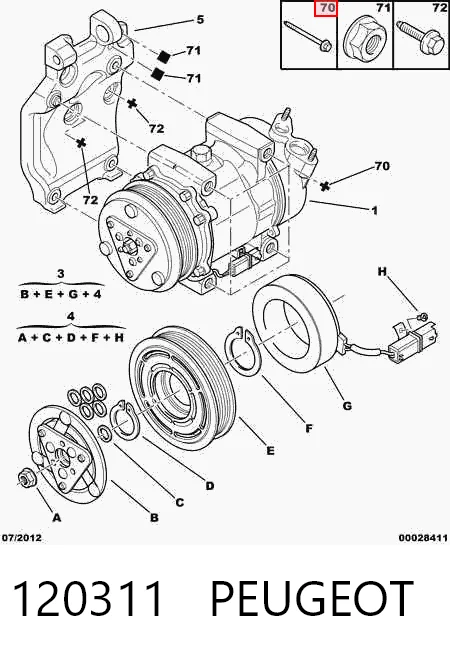 70
71
72
5
71
71
72
72
70
1
3
B + E + G + 4
4
A + C + D + F + H
H
G
F
E
D
C
B
A
07/2012
00028411

120311 PEUGEOT