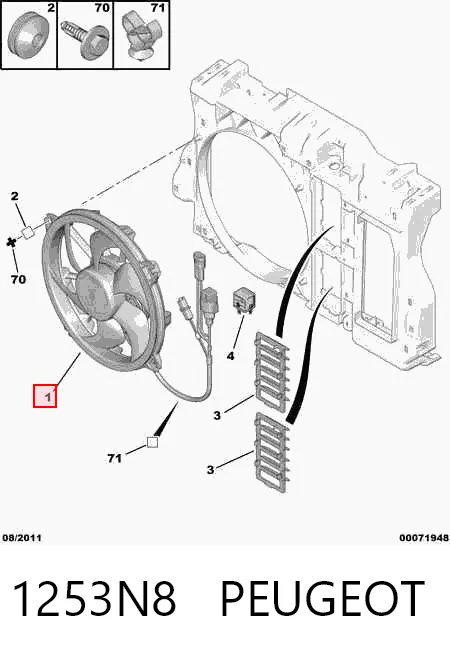 2
70
71

2
70
4
1
3
71
3

08/2011
00071948

1253N8 PEUGEOT