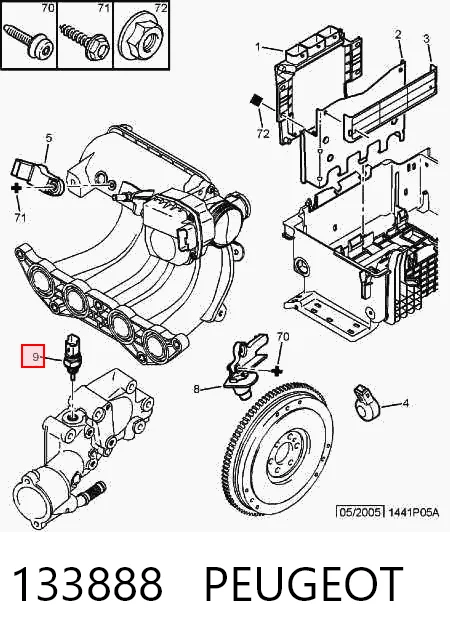 70
71
72
1
2
3
72
5
71
9
70
8
4
05/2005 1441P05A

133888 PEUGEOT