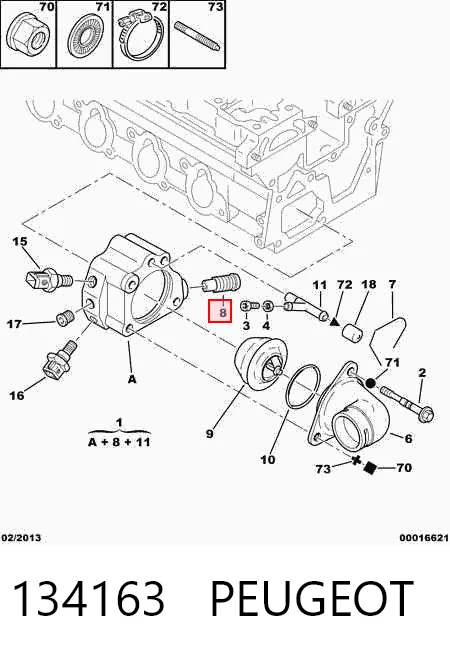 70 71 72 73

15

17

16

A

1
A + 8 + 11

8

3 4

11 72 18 7

71

2

9

10

6

73 70

02/2013

00016621

134163 PEUGEOT