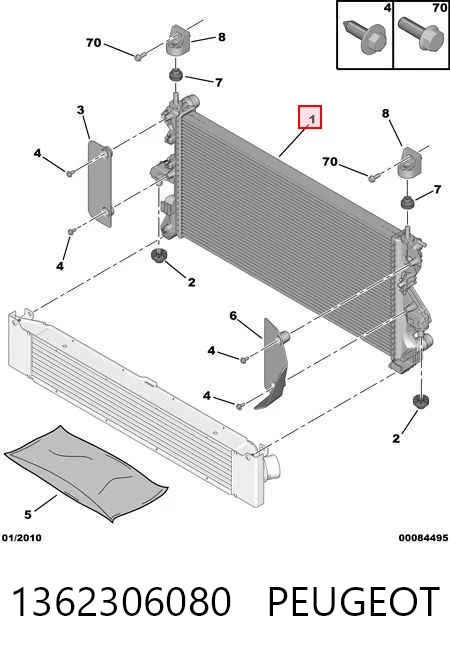 4
70
70
8
7
3
1
8
4
70
7
4
2
6
4
4
2
5
01/2010
00084495
1362306080 PEUGEOT