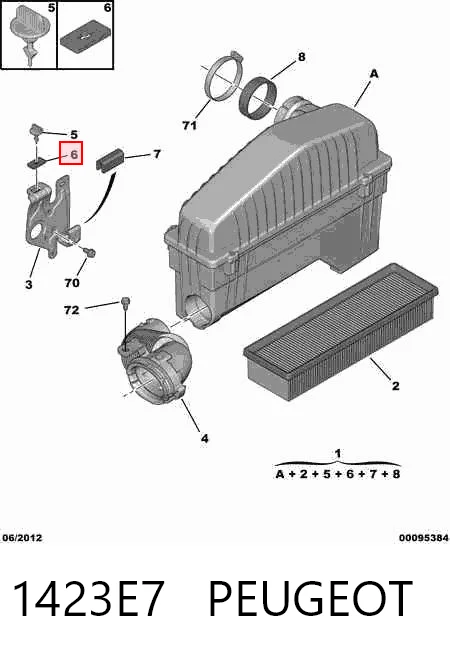 5
6
8
A
71
5
6
7
3
70
72
2
4
1
A + 2 + 5 + 6 + 7 + 8
06/2012
00095384
1423E7 PEUGEOT