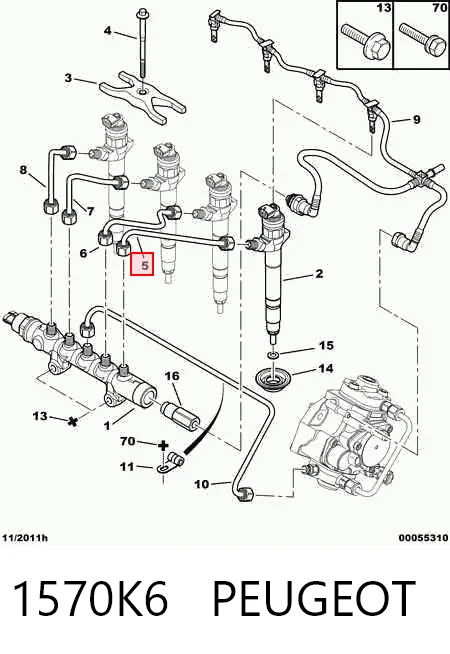 13
70
4
3
9
8
7
6
5
2
15
14
16
13
1
70
11
10
11/2011h
00055310
1570K6 PEUGEOT