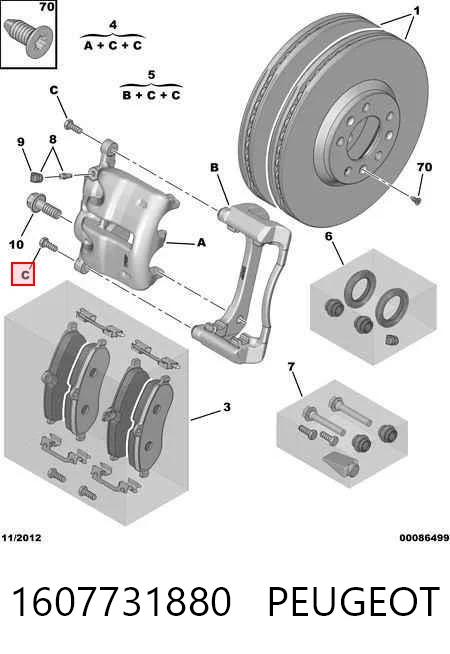 70

4
A + C + C

5
B + C + C

1

C

9
8

B

70

10

A

C

6

3

7

11/2012

00086499

1607731880 PEUGEOT