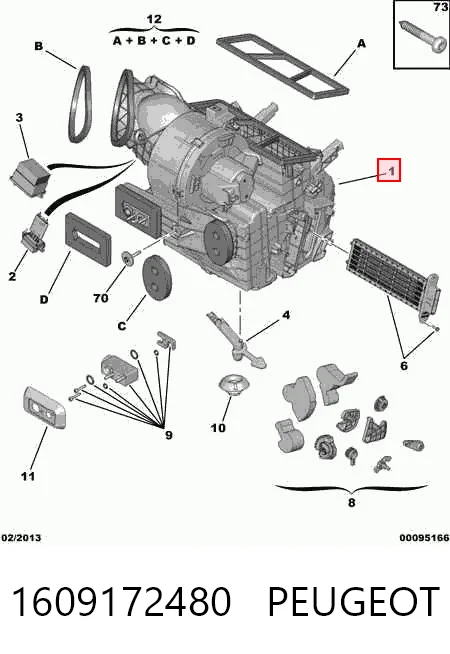 12
A + B + C + D

73

B

A

3

1

2

D

70

C

4

6

9

10

11

8

02/2013

00095166

1609172480 PEUGEOT