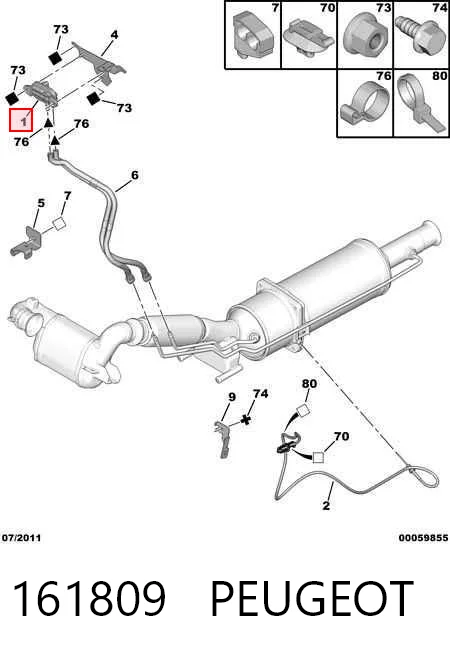 7
70
73
74
76
80

73
4
73
73
1
76
76
6
5
7
9
74
80
70
2

07/2011
00059855

161809 PEUGEOT