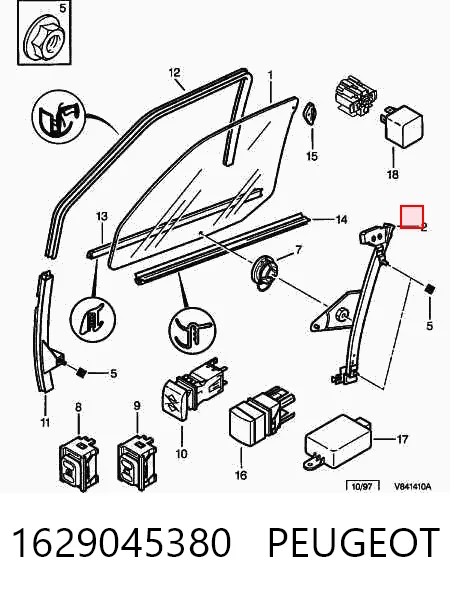 5
12
1
15
18
13
14
2
7
5
5
11
8
9
10
16
17
10/97
V841410A

1629045380 PEUGEOT