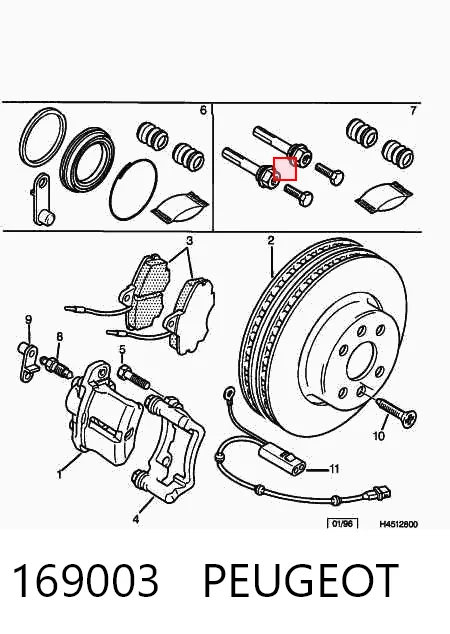 6
7
3
2
9
8
5
10
1
11
4
01/96
H4512800

169003 PEUGEOT