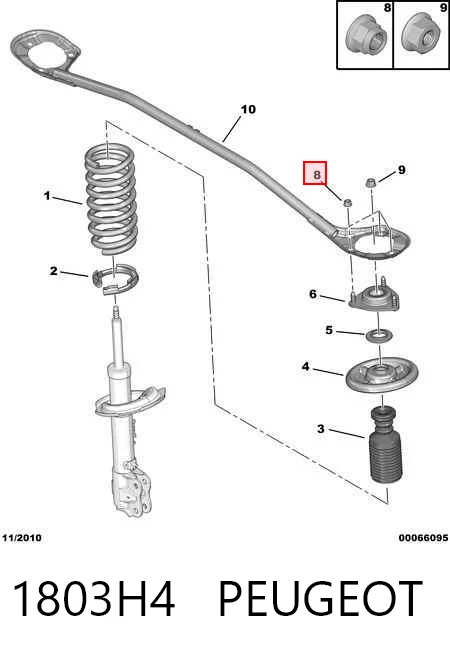 8
9
10
8
9
1
2
6
5
4
3
11/2010
00066095
1803H4 PEUGEOT