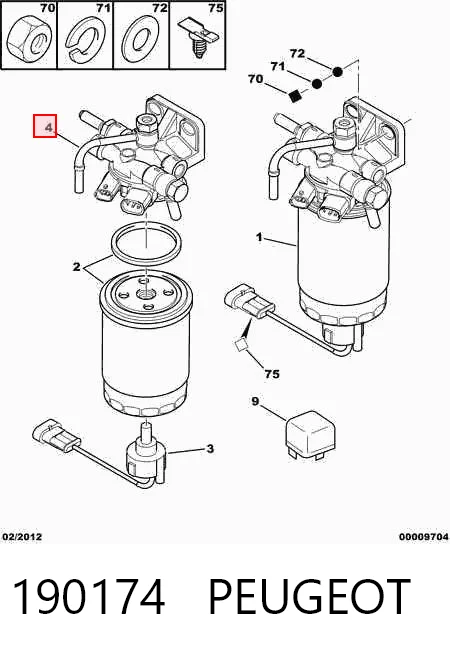 70
71
72
75
72
71
70
4
1
2
75
9
3
02/2012
00009704
190174 PEUGEOT