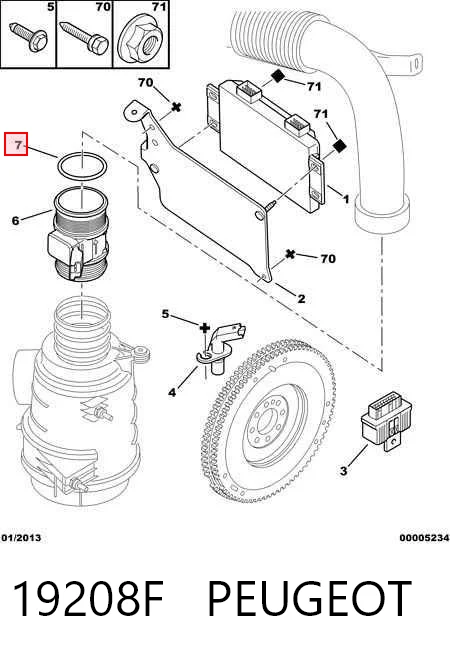 5
70
71
70
71
71
7
6
1
70
2
5
4
3
01/2013
00005234

19208F PEUGEOT