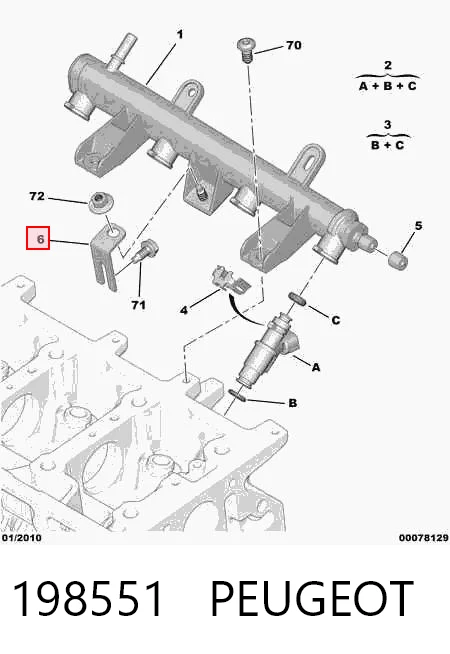 1
70
2
A + B + C
3
B + C
72
6
5
71
4
C
A
B
01/2010
00078129

198551 PEUGEOT