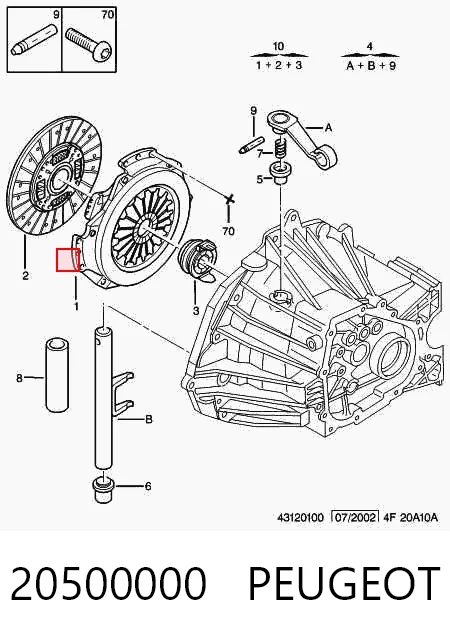 9 70

$\frac{10}{1 + 2 + 3}$ $\frac{4}{A + B + 9}$

9
A
7
5
70
2
1
3
8
B
6

43120100 07/2002 4F 20A10A

20500000 PEUGEOT