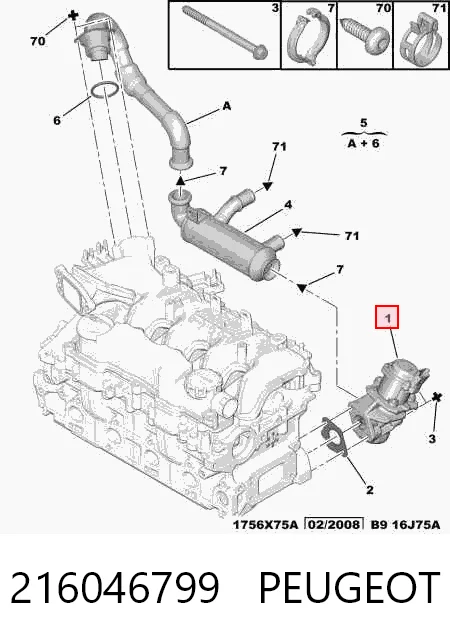 3 7 70 71

70

6

A

5
A + 6

71

7

4

71

7

1

3

2

1756X75A 02/2008 B9 16J75A

216046799 PEUGEOT