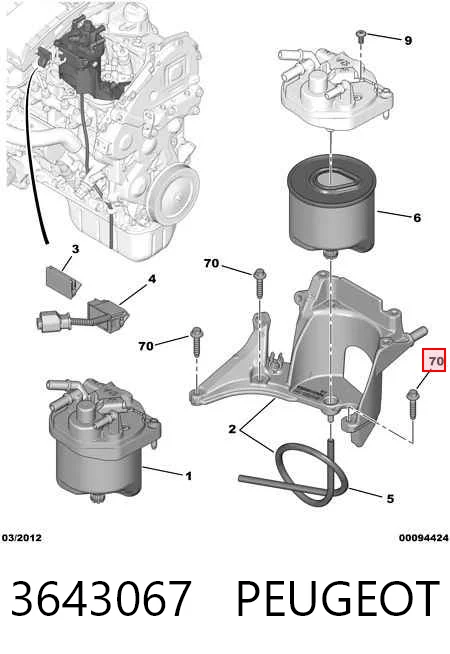 9

6

3

4

70

70

70

2

1

5

03/2012

00094424

3643067 PEUGEOT