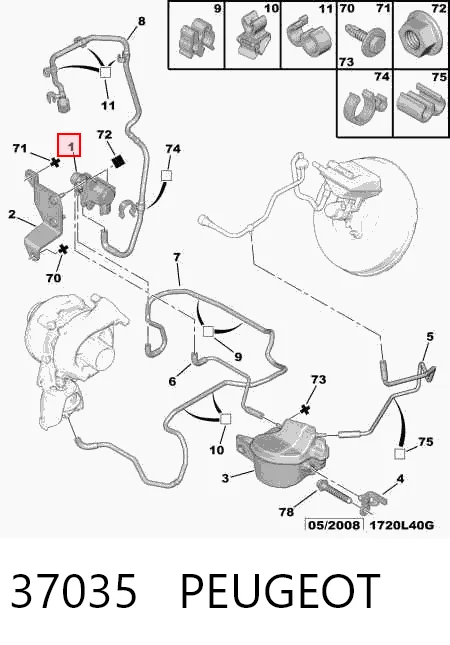 9
10
11
70
71
72
73
74
75

8
11
71
1
72
74
2
70
7
9
6
5
73
10
75
3
4
78
05/2008
1720L40G

37035 PEUGEOT