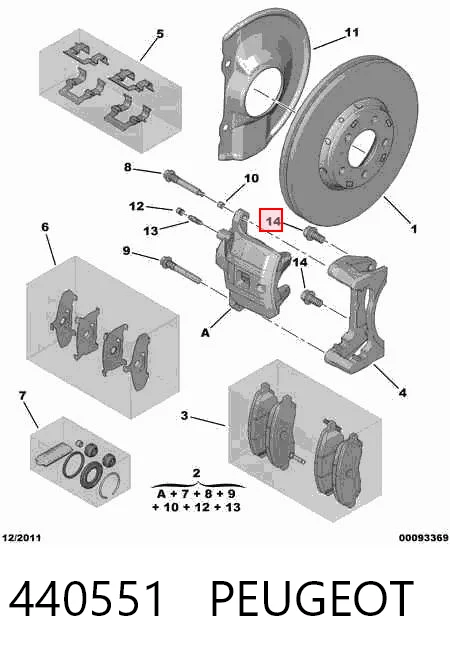 5

11

8

10

12

14

13

1

6

9

14

A

4

7

3

2

A + 7 + 8 + 9
+ 10 + 12 + 13

12/2011

00093369

440551 PEUGEOT