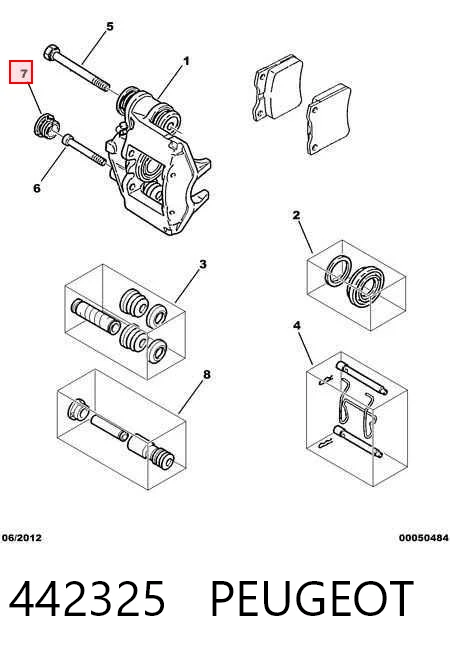 5
7
1
6
2
3
4
8
06/2012
00050484
442325 PEUGEOT