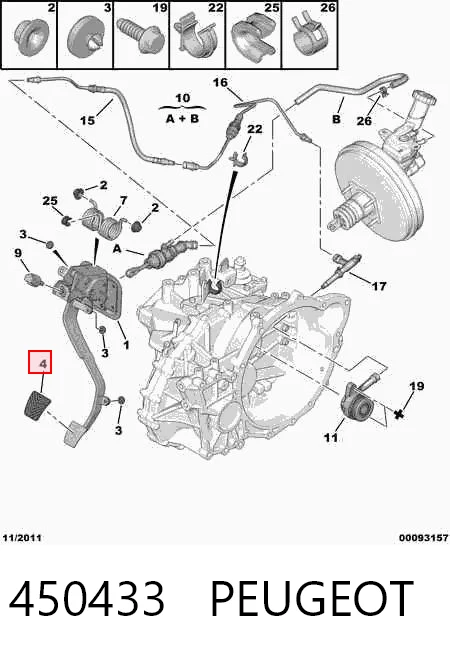 2 3 19 22 25 26

16
10
A + B
15
B
26
22
2
25
7
2
3
A
9
17
1
3
4
19
3
11

11/2011
00093157

450433 PEUGEOT