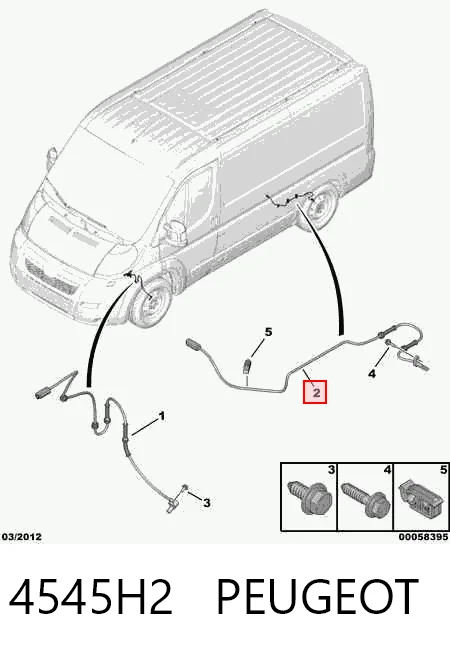 5
4
2
1
3
3
4
5
03/2012
00058395

4545H2 PEUGEOT