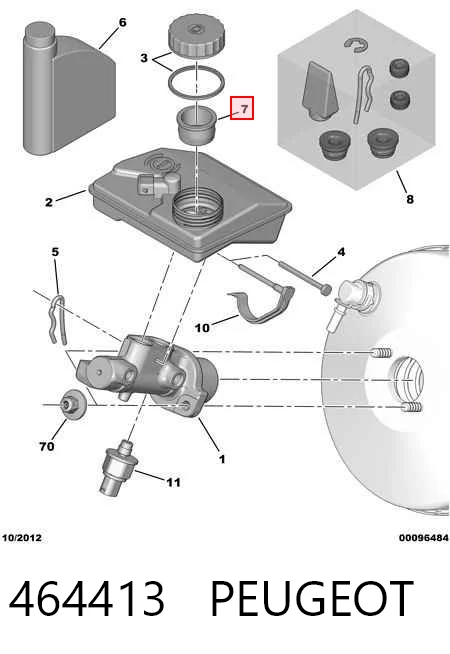 6
3
7
8
2
5
4
10
70
1
11
10/2012
00096484

464413 PEUGEOT