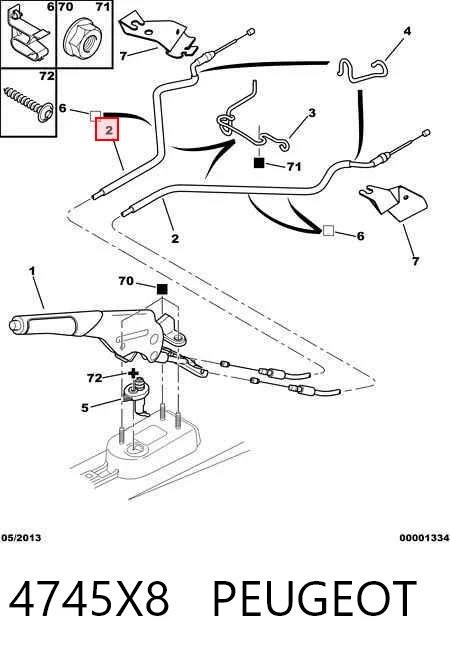 6
70
71
72
7
4
6
2
3
71
2
6
7
1
70
72
5
05/2013
00001334
4745X8 PEUGEOT