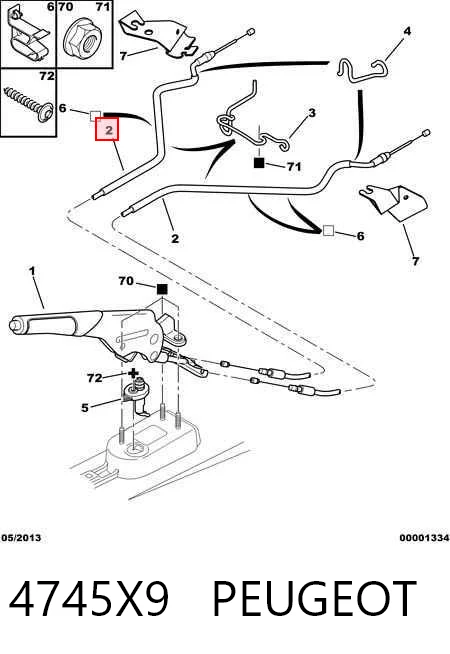 6
70
71
72
7
4
6
2
3
71
2
6
7
1
70
72
5
05/2013
00001334
4745X9 PEUGEOT