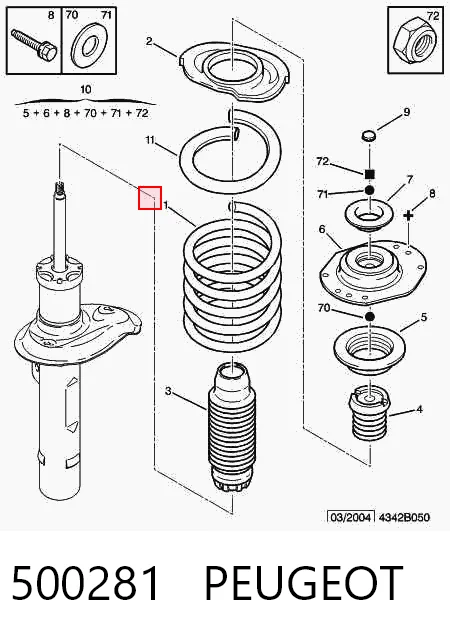 8
70
71
72
10
5 + 6 + 8 + 70 + 71 + 72
2
11
1
3
9
72
71
7
8
6
70
5
4
03/2004 4342B050

500281 PEUGEOT