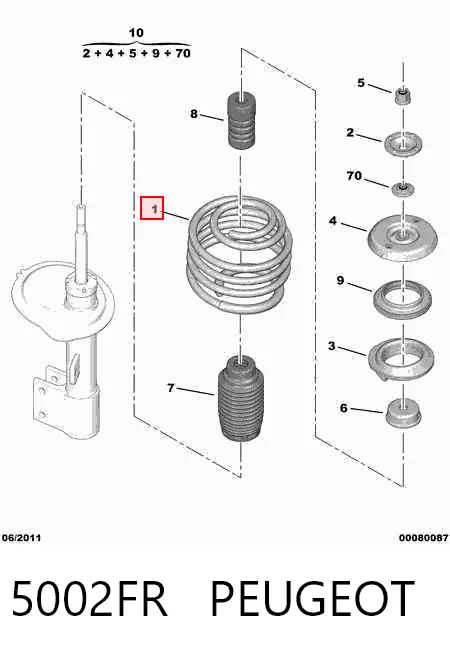 10
2 + 4 + 5 + 9 + 70

8

1

7

5

2

70

4

9

3

6

06/2011

00080087

5002FR PEUGEOT