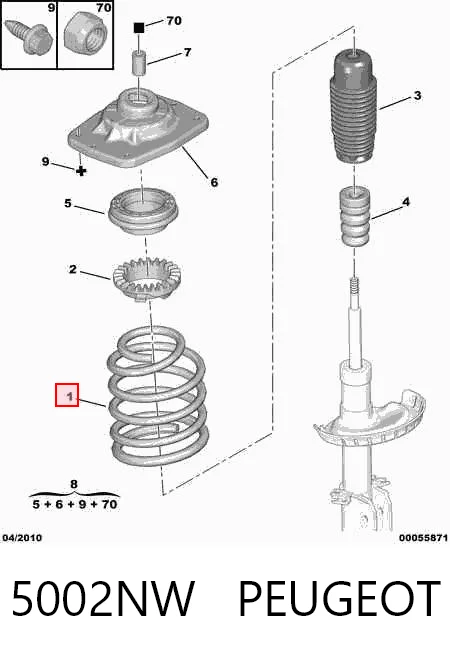 9
70
70
7
3
9
6
5
4
2
1
8
5 + 6 + 9 + 70
04/2010
00055871
5002NW PEUGEOT