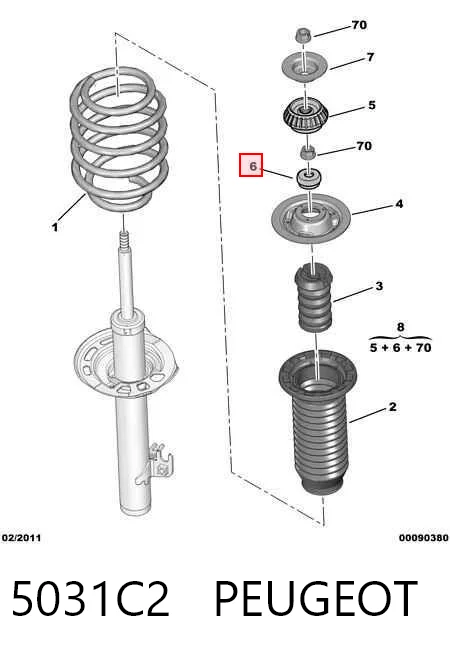 70
7
5
70
6
4
1
3
8
5 + 6 + 70
2
02/2011
00090380
5031C2 PEUGEOT